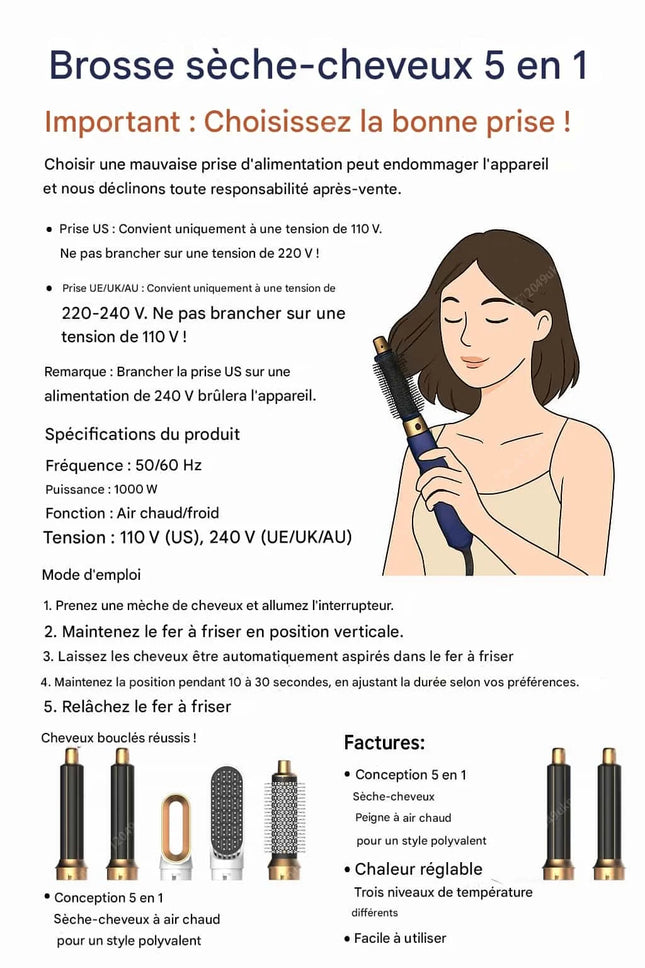 Brosse sèche-cheveux 5 en 1

Important : Choisissez la bonne prise !

Choisir une mauvaise prise d'alimentation peut endommager l'appareil et nous déclinons toute responsabilité après-vente.

• Prise US : Convient uniquement à une tension de 110 V. Ne pas brancher sur une tension de 220 V !

• Prise UE/UK/AU : Convient uniquement à une tension de 220-240 V. Ne pas brancher sur une tension de 110 V !

Remarque : Brancher la prise US sur une alimentation de 240 V brûlera l'appareil.

Spécifications du produit

Fréquence : 50/60 Hz
Puissance : 1000 W
Fonction : Air chaud/froid
Tension : 110 V (US), 240 V (UE/UK/AU)

Mode d'emploi

1. Prenez une mèche de cheveux et allumez l'interrupteur.
2. Maintenez le fer à friser en position verticale.
3. Laissez les cheveux être automatiquement aspirés dans le fer à friser
4. Maintenez la position pendant 10 à 30 secondes, en ajustant la durée selon vos préférences.
5. Relâchez le fer à friser

Cheveux bouclés réussis !

• Conception 5 en 1
Sèche-cheveux à air chaud pour un style polyvalent

Factures:

• Conception 5 en 1
Sèche-cheveux
Peigne à air chaud
pour un style polyvalent

• Chaleur réglable
Trois niveaux de température différents

• Facile à utiliser