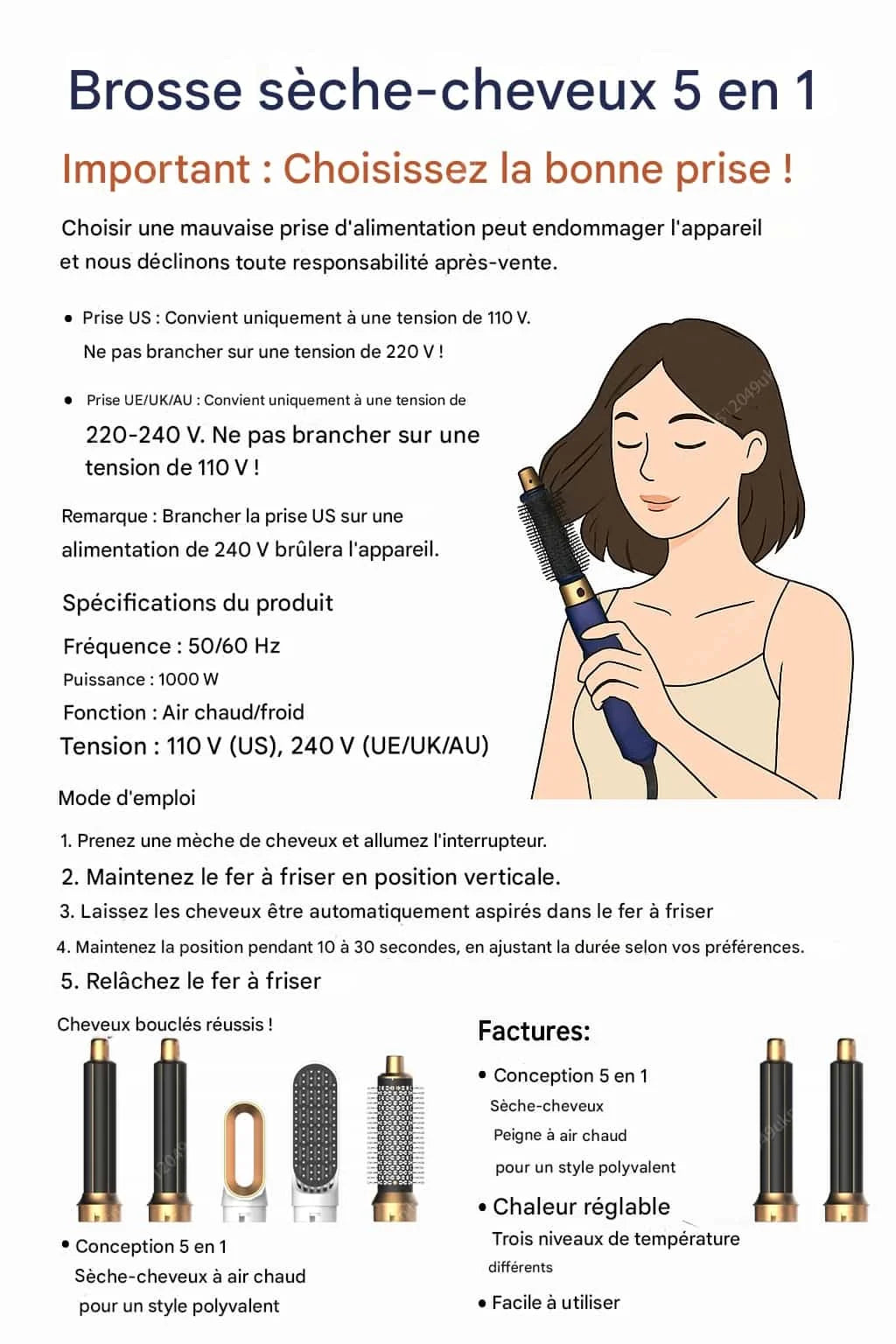 Brosse sèche-cheveux 5 en 1

Important : Choisissez la bonne prise !

Choisir une mauvaise prise d'alimentation peut endommager l'appareil et nous déclinons toute responsabilité après-vente.

• Prise US : Convient uniquement à une tension de 110 V. Ne pas brancher sur une tension de 220 V !

• Prise UE/UK/AU : Convient uniquement à une tension de 220-240 V. Ne pas brancher sur une tension de 110 V !

Remarque : Brancher la prise US sur une alimentation de 240 V brûlera l'appareil.

Spécifications du produit

Fréquence : 50/60 Hz

Puissance : 1000 W

Fonction : Air chaud/froid

Tension : 110 V (US), 240 V (UE/UK/AU)

Mode d'emploi

1. Prenez une mèche de cheveux et allumez l'interrupteur.

2. Maintenez le fer à friser en position verticale.

3. Laissez les cheveux être automatiquement aspirés dans le fer à friser

4. Maintenez la position pendant 10 à 30 secondes, en ajustant la durée selon vos préférences.

5. Relâchez le fer à friser

Cheveux bouclés réussis !

• Conception 5 en 1
Sèche-cheveux à air chaud
pour un style polyvalent

Factures:

• Conception 5 en 1
Sèche-cheveux
Peigne à air chaud
pour un style polyvalent

• Chaleur réglable
Trois niveaux de température différents

• Facile à utiliser